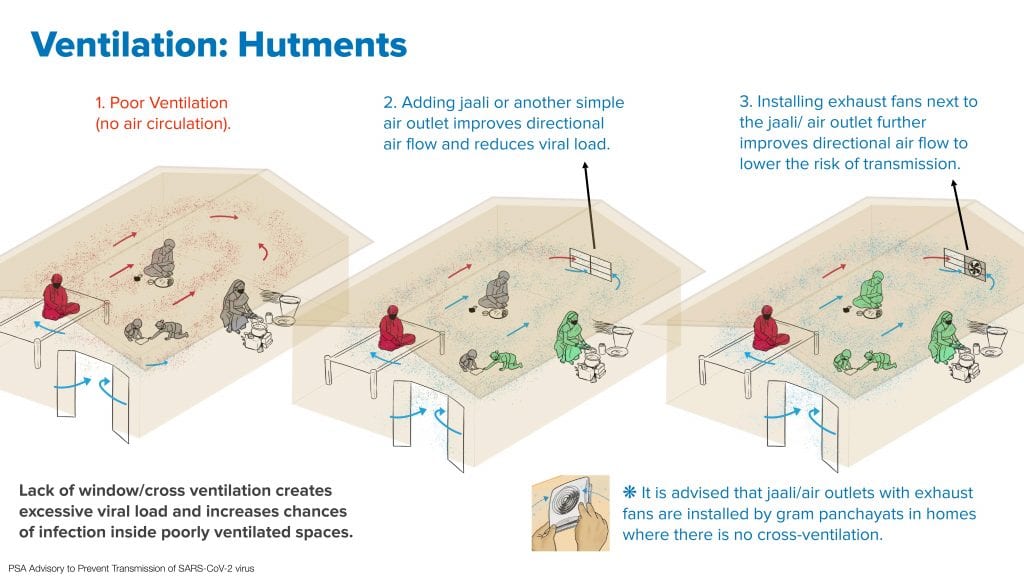 Ventilation: Hutments

1. Poor Ventilation (no air circulation).

2. Adding jaali or another simple air outlet improves directional air flow and reduces viral load.

3. Installing exhaust fans next to the jaali/ air outlet further improves directional air flow to lower the risk of transmission.

Lack of window/cross ventilation creates excessive viral load and increases chances of infection inside poorly ventilated spaces.

❋ It is advised that jaali/air outlets with exhaust fans are installed by gram panchayats in homes where there is no cross-ventilation.

PSA Advisory to Prevent Transmission of SARS-CoV-2 virus